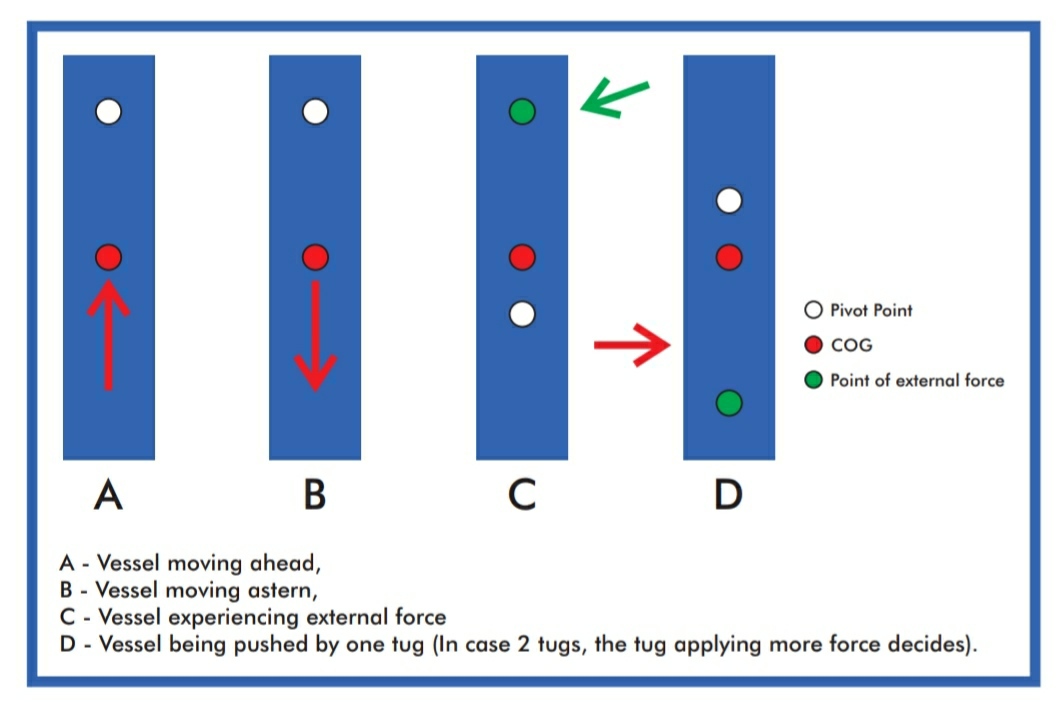 Pivot Point
COG
Point of external force

A
B
C
D

A - Vessel moving ahead,
B - Vessel moving astern,
C - Vessel experiencing external force
D - Vessel being pushed by one tug (In case 2 tugs, the tug applying more force decides).