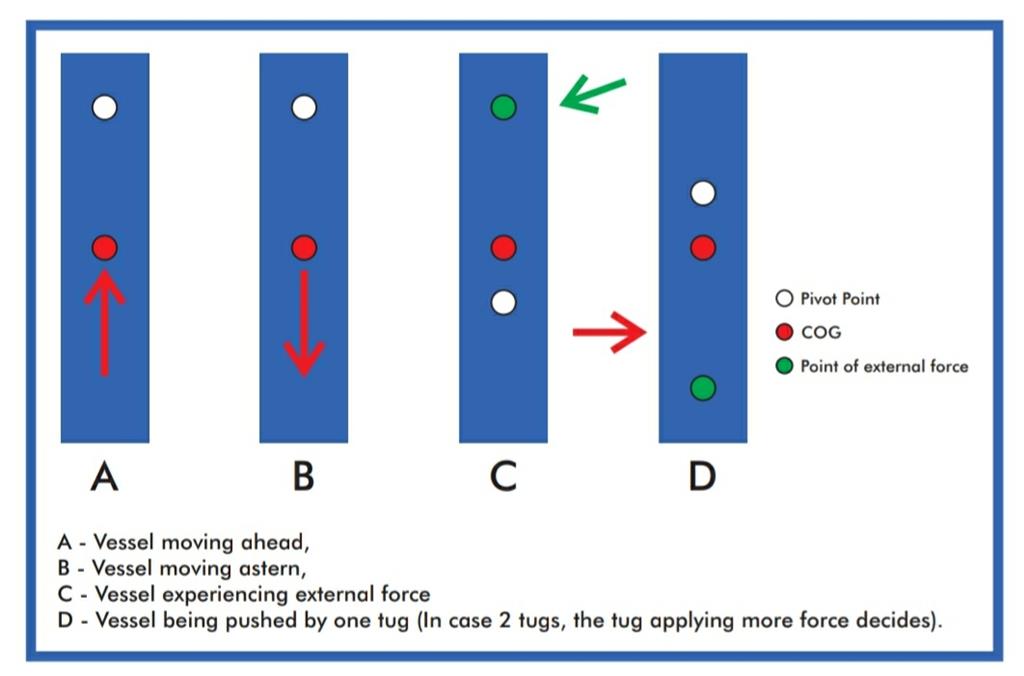 Pivot Point
COG
Point of external force

A
B
C
D

A - Vessel moving ahead,
B - Vessel moving astern,
C - Vessel experiencing external force
D - Vessel being pushed by one tug (In case 2 tugs, the tug applying more force decides).