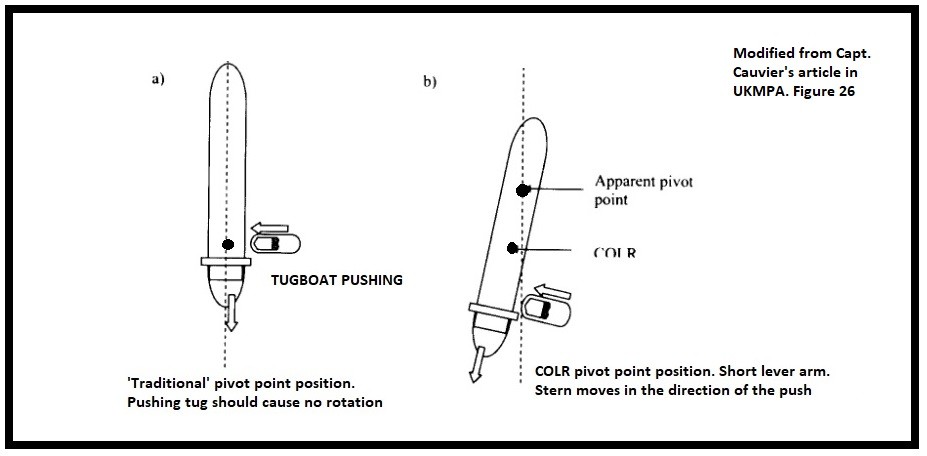 Modified from Capt. Cauvier's article in UKMPA. Figure 26

a)

TUGBOAT PUSHING

'Traditional' pivot point position.
Pushing tug should cause no rotation

b)

Apparent pivot point

COLR

COLR pivot point position. Short lever arm.
Stern moves in the direction of the push