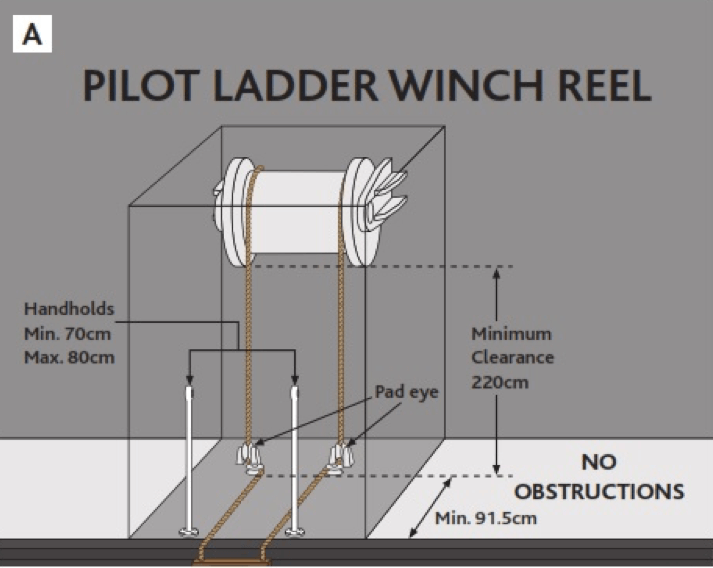 A

PILOT LADDER WINCH REEL

Handholds
Min. 70cm
Max. 80cm

Minimum
Clearance
220cm

Pad eye

NO
OBSTRUCTIONS

Min. 91.5cm