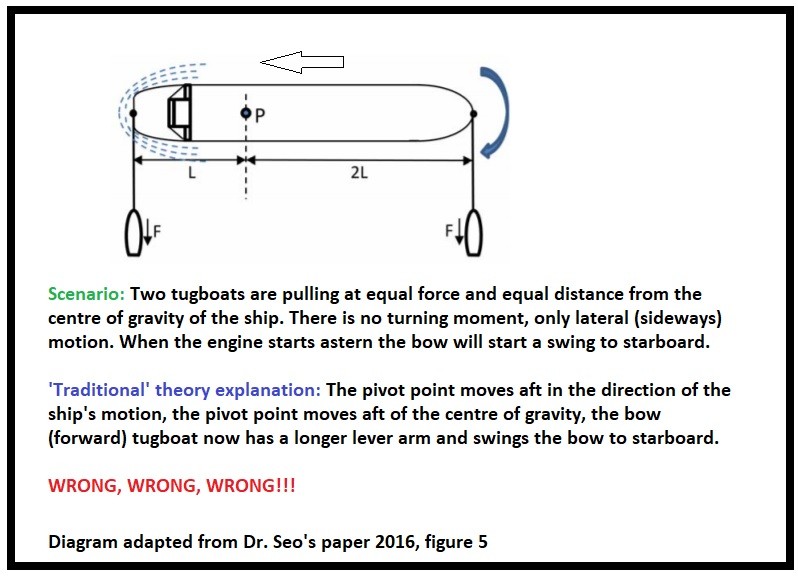 P

L

2L

F

F

Scenario: Two tugboats are pulling at equal force and equal distance from the centre of gravity of the ship. There is no turning moment, only lateral (sideways) motion. When the engine starts astern the bow will start a swing to starboard.

'Traditional' theory explanation: The pivot point moves aft in the direction of the ship's motion, the pivot point moves aft of the centre of gravity, the bow (forward) tugboat now has a longer lever arm and swings the bow to starboard.

WRONG, WRONG, WRONG!!!

Diagram adapted from Dr. Seo's paper 2016, figure 5